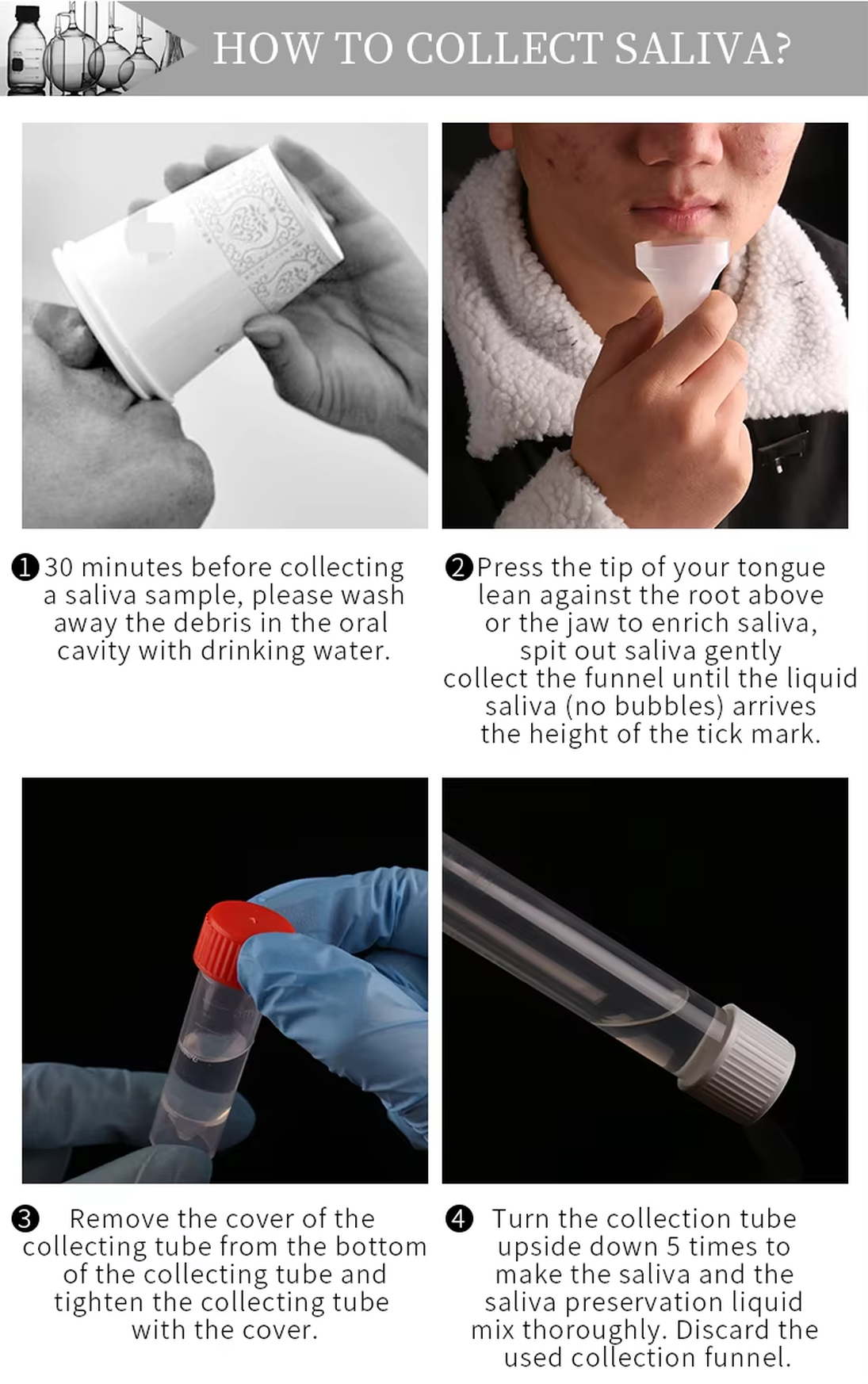 HOW TO COLLECT SALIVA?

❶ 30 minutes before collecting a saliva sample, please wash away the debris in the oral cavity with drinking water.

❷ Press the tip of your tongue lean against the root above or the jaw to enrich saliva, spit out saliva gently collect the funnel until the liquid saliva (no bubbles) arrives the height of the tick mark.

❸ Remove the cover of the collecting tube from the bottom of the collecting tube and tighten the collecting tube with the cover.

❹ Turn the collection tube upside down 5 times to make the saliva and the saliva preservation liquid mix thoroughly. Discard the used collection funnel.